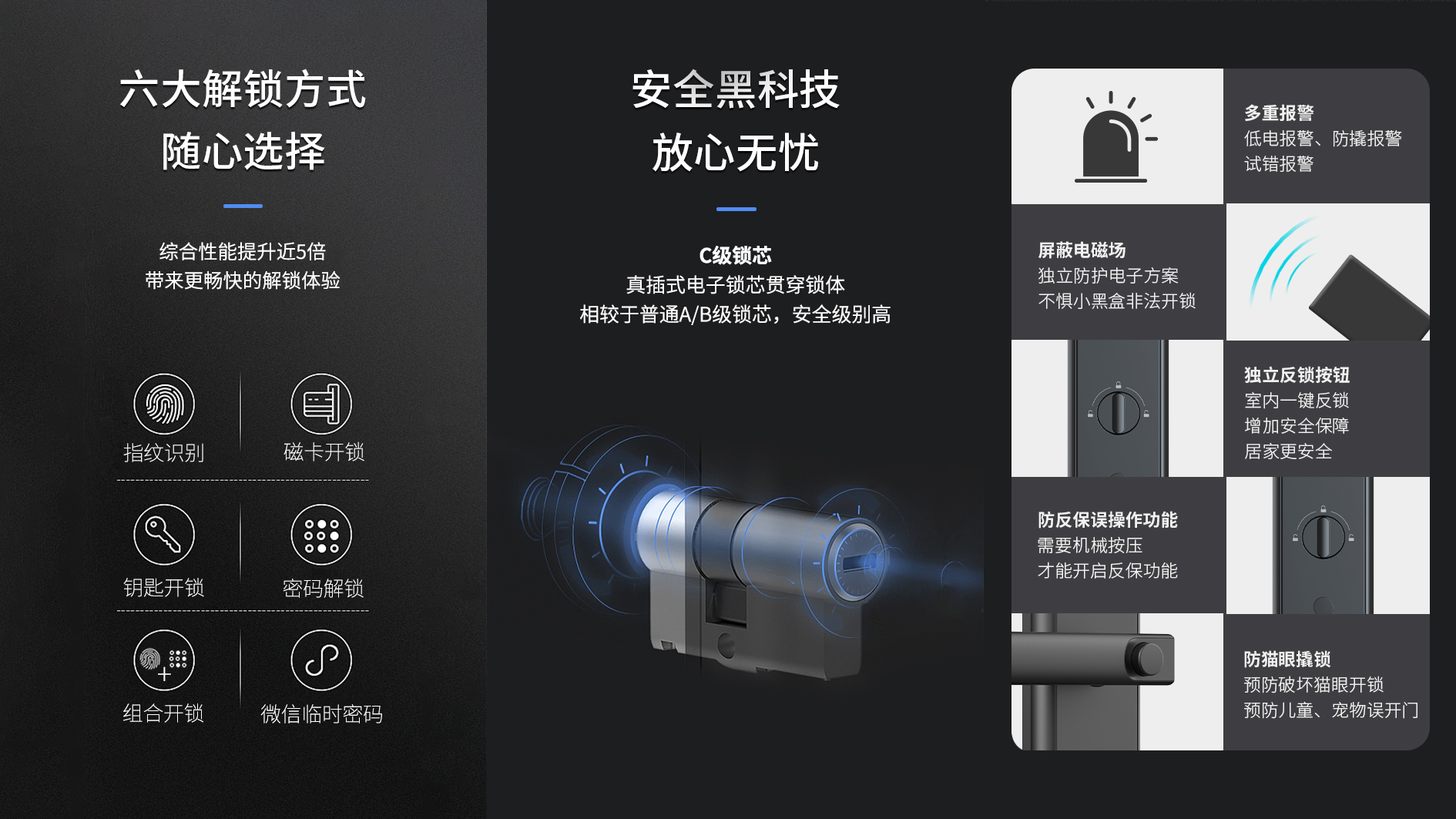 六大解锁方式
随心选择

综合性能提升近5倍
带来更畅快的解锁体验

指纹识别

磁卡开锁

钥匙开锁

密码解锁

组合开锁

微信临时密码

安全黑科技
放心无忧

C级锁芯
真插式电子锁芯贯穿锁体
相较于普通A/B级锁芯，安全级别高

多重报警
低电报警、防撬报警
试错报警

屏蔽电磁场
独立防护电子方案
不惧小黑盒非法开锁

独立反锁按钮
室内一键反锁
增加安全保障
居家更安全

防反保误操作功能
需要机械按压
才能开启反保功能

防猫眼撬锁
预防破坏猫眼开锁
预防儿童、宠物误开门